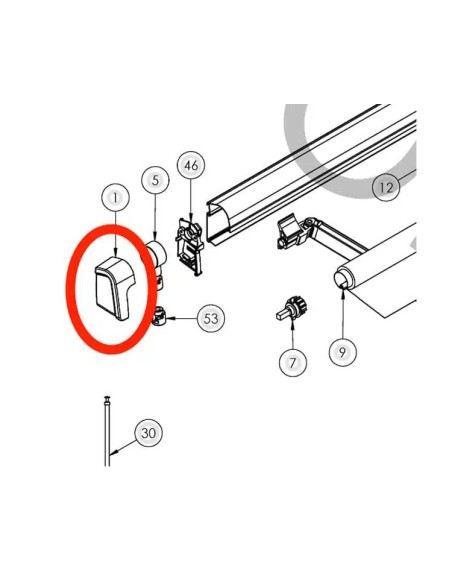 1
5
46
12
53
7
9
30