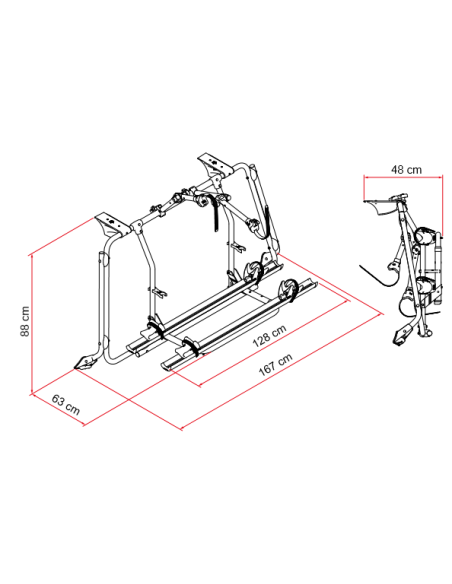 48 cm

88 cm

128 cm

167 cm

63 cm