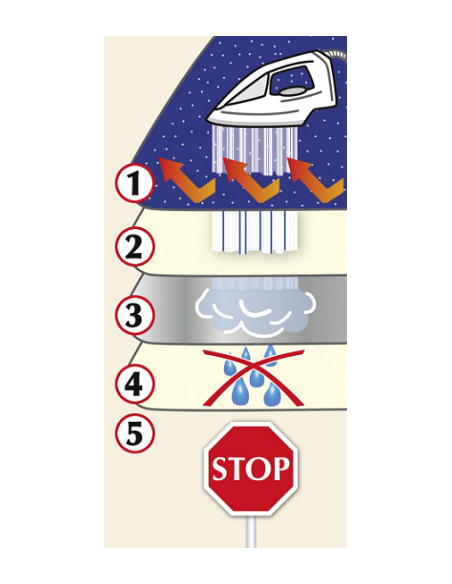 1
2
3
4
5
STOP