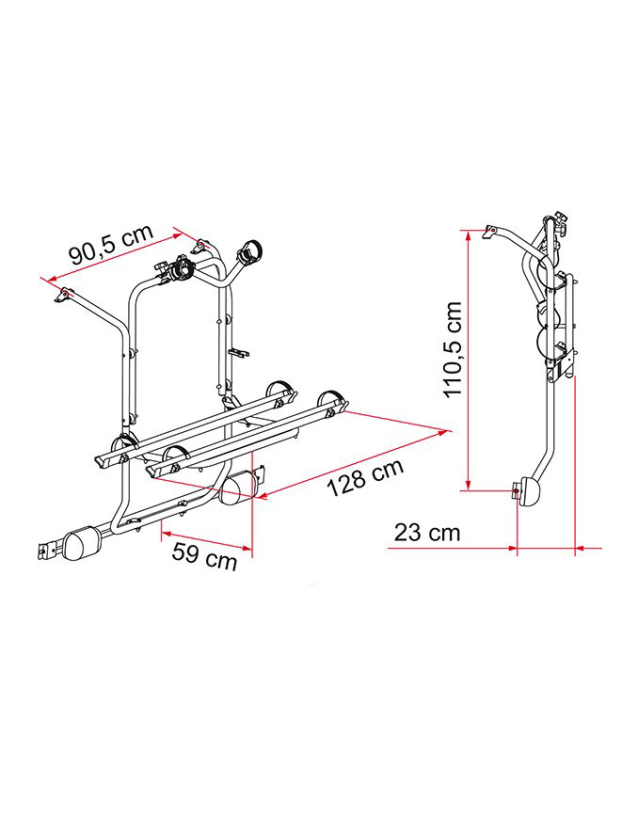 90,5 cm
128 cm
59 cm
110,5 cm
23 cm