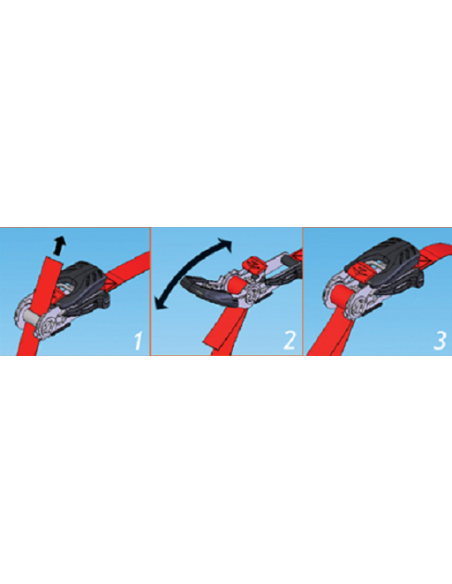 1

2

3