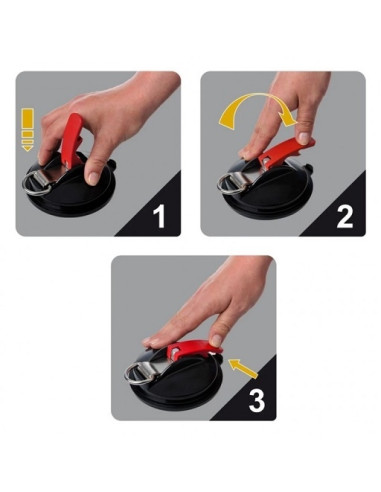 1

2

3