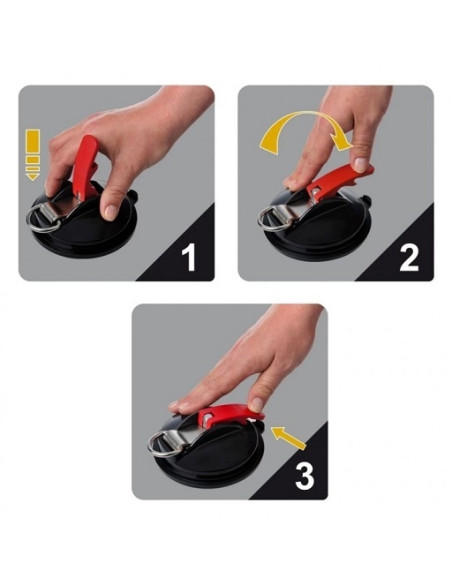 1

2

3