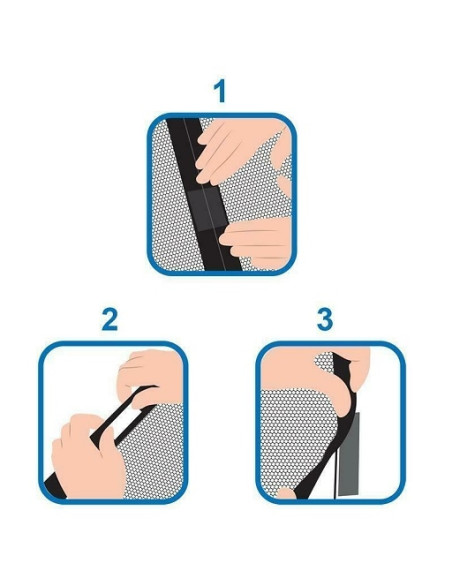 1

2

3