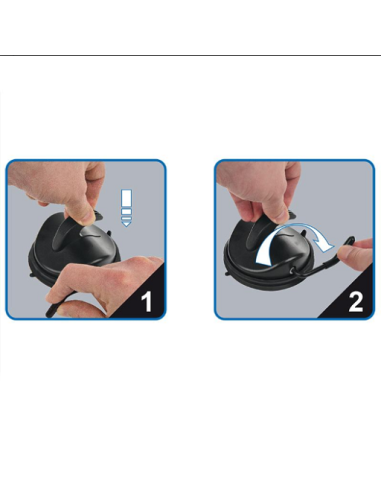 1

2