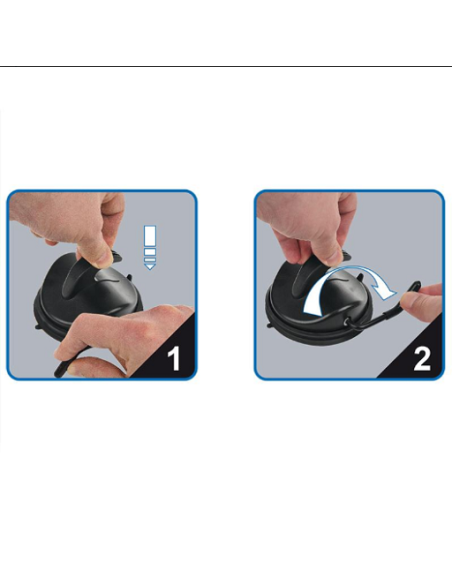 1

2