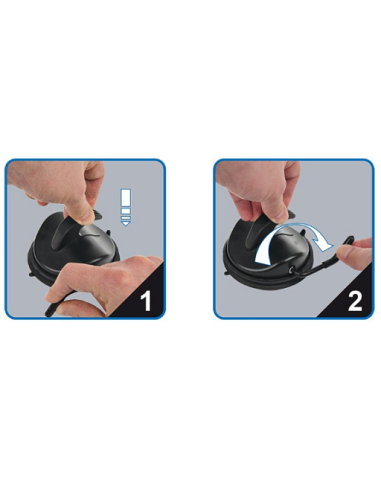 1

2