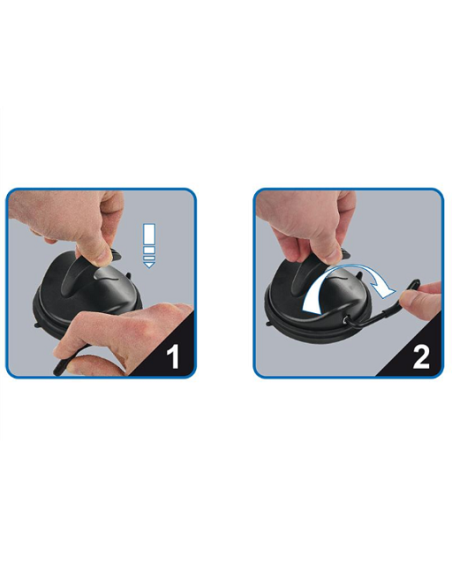 1

2